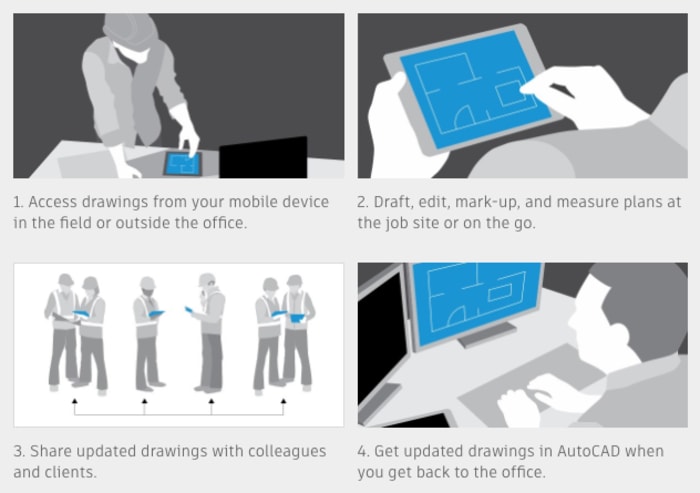 1. Access drawings from your mobile device in the field or outside the office.

2. Draft, edit, mark-up, and measure plans at the job site or on the go.

3. Share updated drawings with colleagues and clients.

4. Get updated drawings in AutoCAD when you get back to the office.